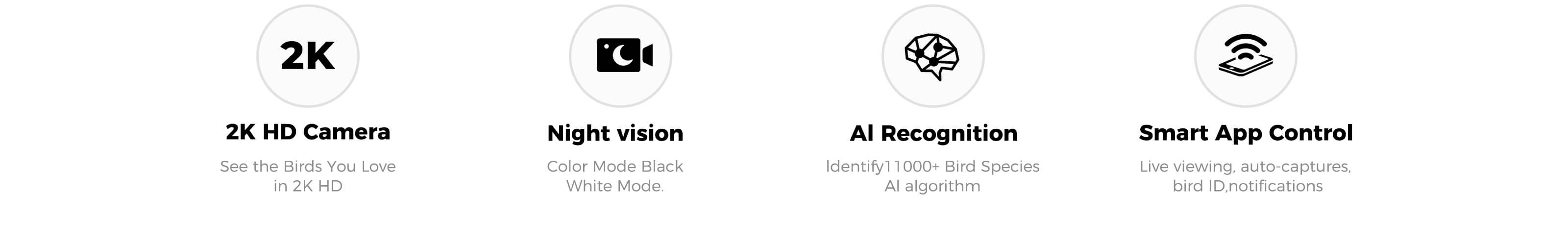 2K

2K HD Camera

See the Birds You Love in 2K HD

Night vision

Color Mode Black White Mode.

AI Recognition

Identify11000+ Bird Species AI algorithm

Smart App Control

Live viewing, auto-captures, bird ID,notifications