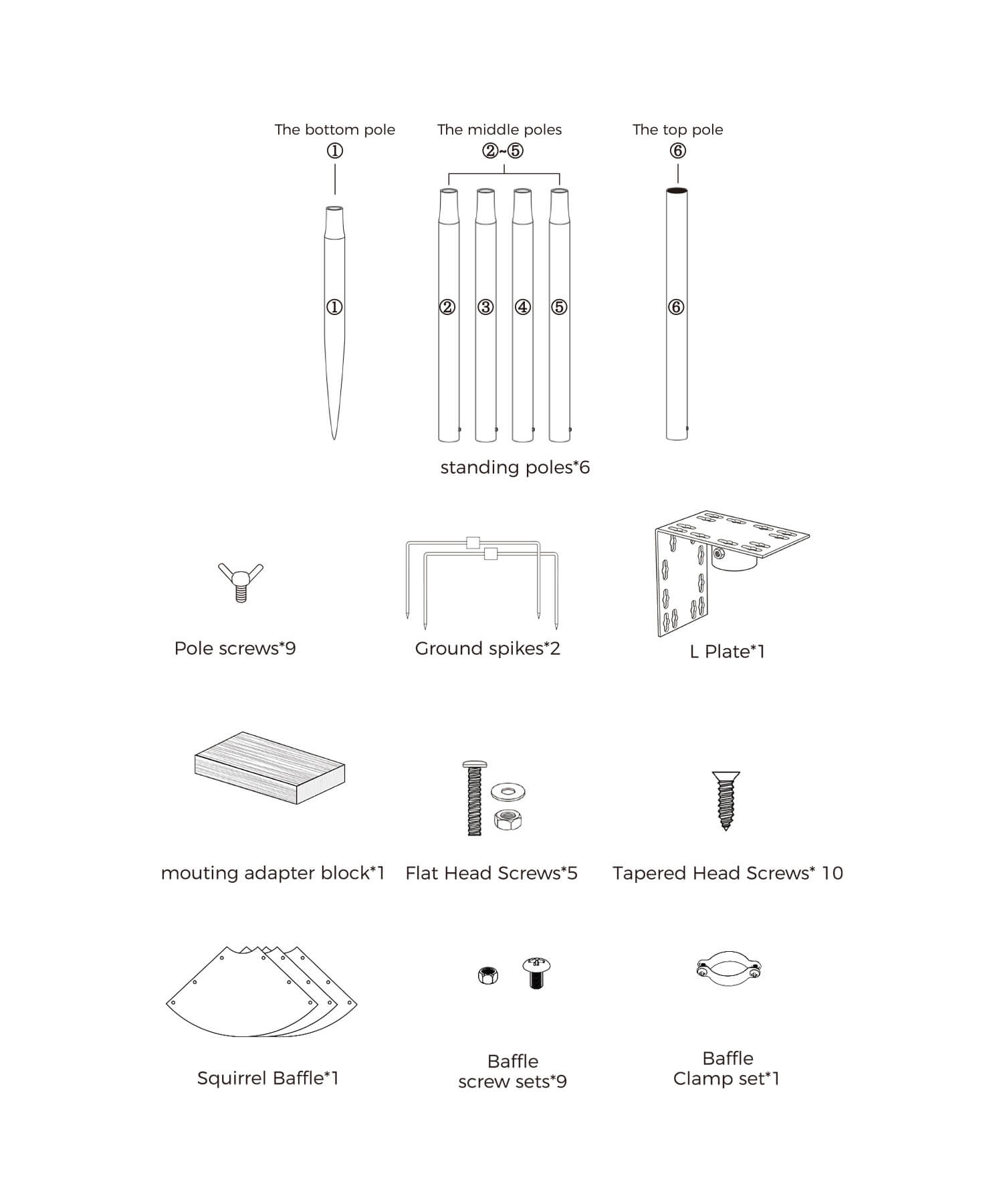 The bottom pole
①

The middle poles
②~⑤

The top pole
⑥

①

② ③ ④ ⑤

⑥

standing poles*6

Pole screws*9

Ground spikes*2

L Plate*1

mouting adapter block*1

Flat Head Screws*5

Tapered Head Screws* 10

Squirrel Baffle*1

Baffle
screw sets*9

Baffle
Clamp set*1