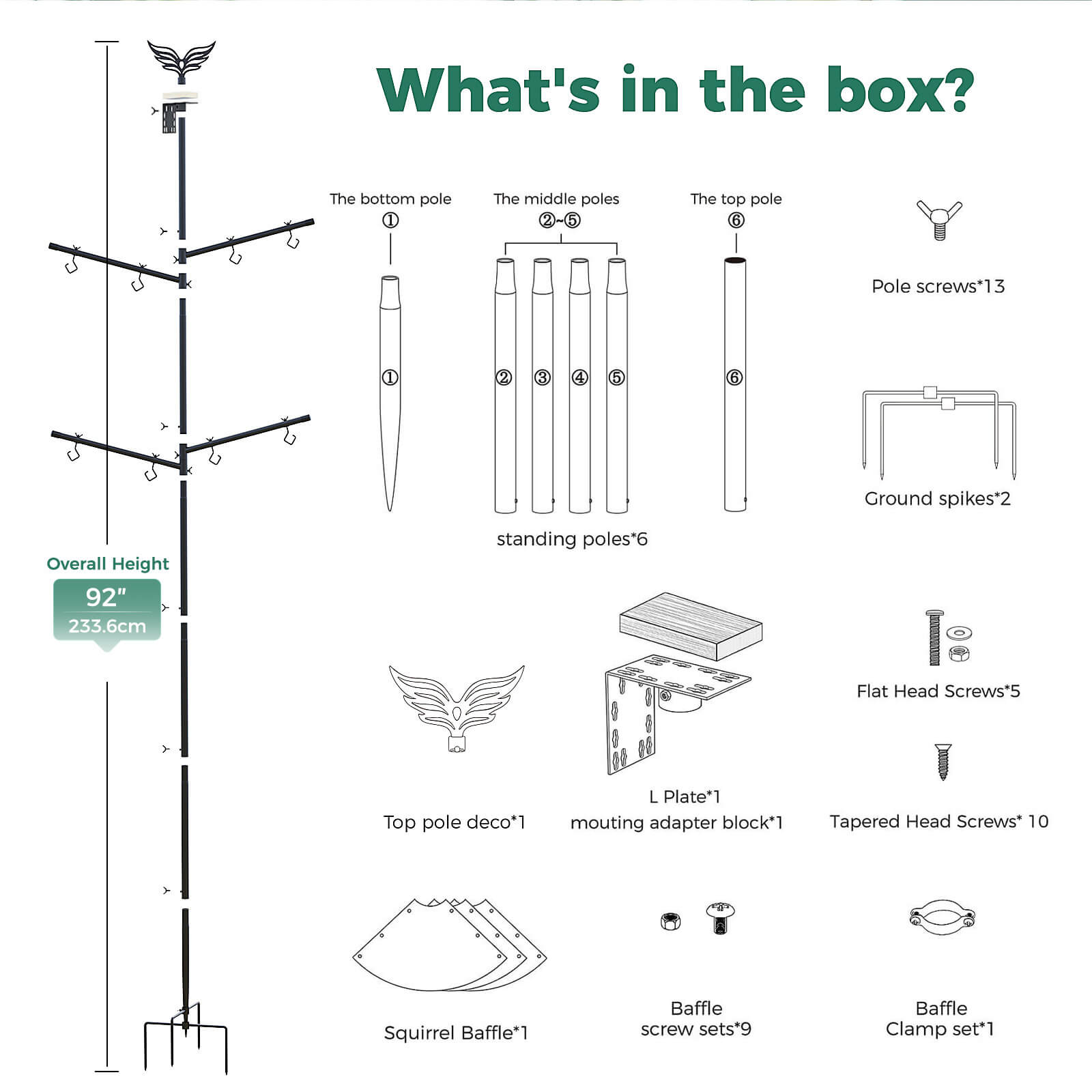 What's in the box?

Overall Height
92"
233.6cm

The bottom pole
①

①

The middle poles
②~⑤

② ③ ④ ⑤

The top pole
⑥

⑥

standing poles*6

Pole screws*13

Ground spikes*2

Top pole deco*1

L Plate*1
mouting adapter block*1

Flat Head Screws*5

Tapered Head Screws* 10

Squirrel Baffle*1

Baffle
screw sets*9

Baffle
Clamp set*1