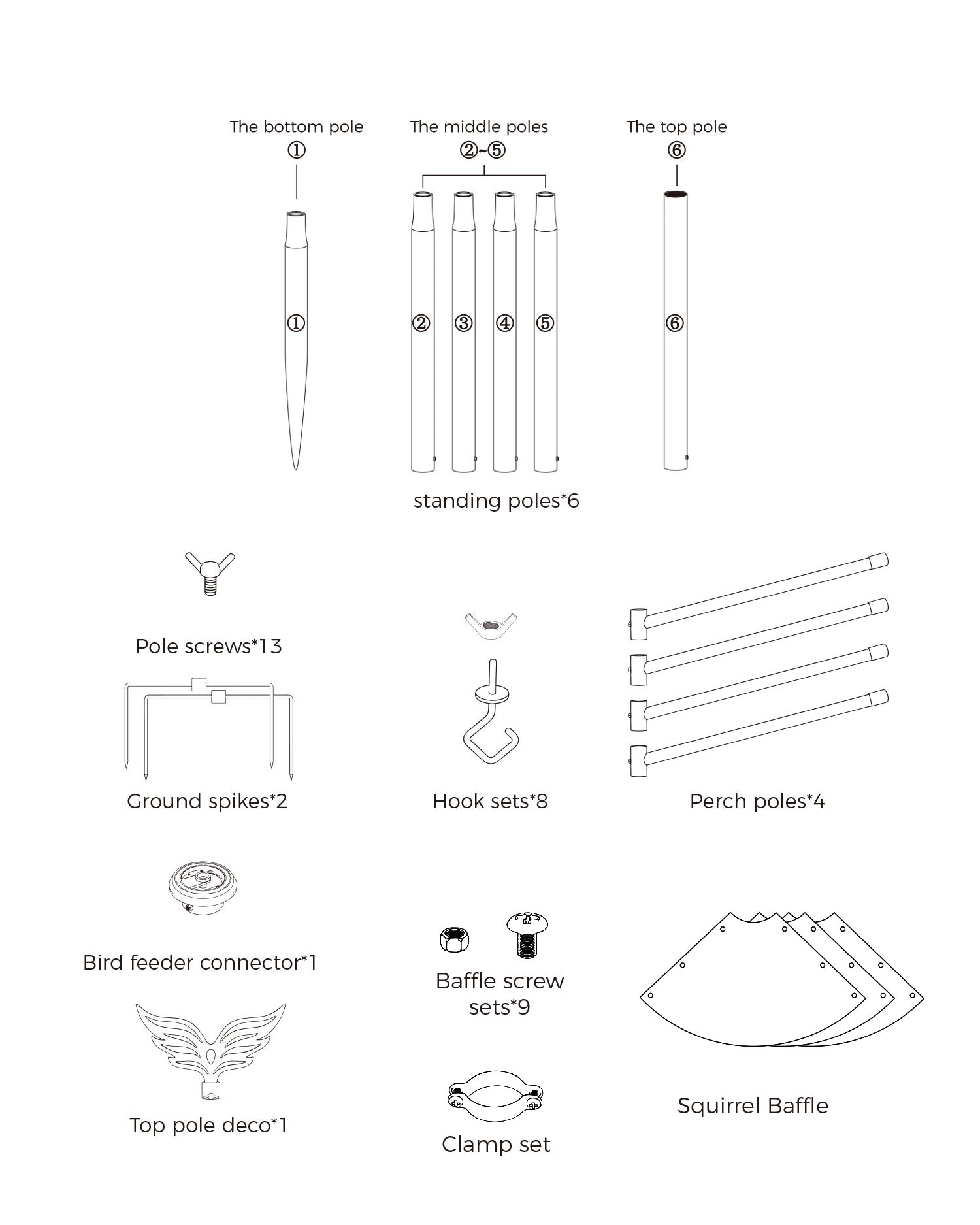 The bottom pole
①

The middle poles
②~⑤

The top pole
⑥

①

② ③ ④ ⑤

⑥

standing poles*6

Pole screws*13

Ground spikes*2

Hook sets*8

Perch poles*4

Bird feeder connector*1

Baffle screw sets*9

Top pole deco*1

Clamp set

Squirrel Baffle