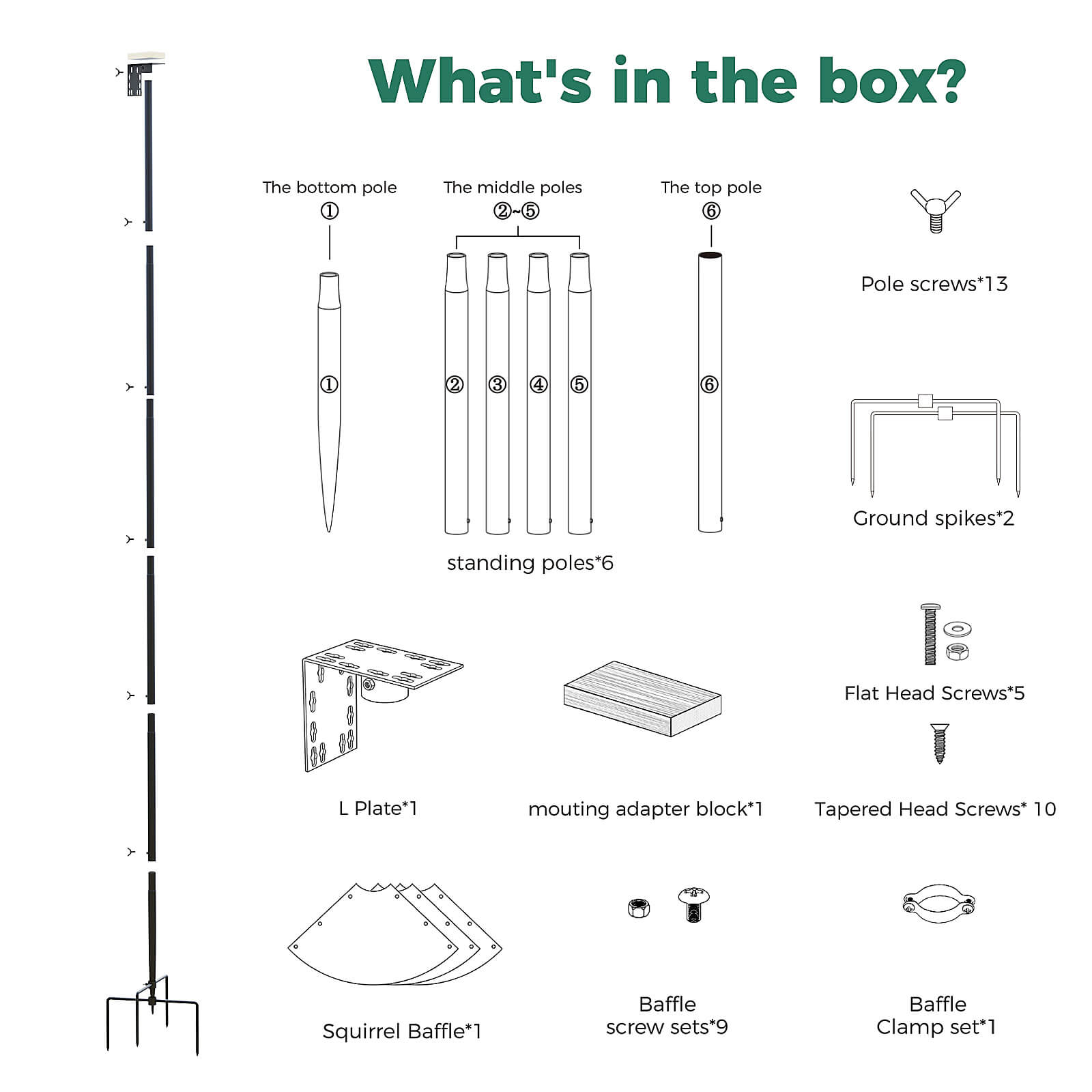 What's in the box?

The bottom pole
①

The middle poles
②~⑤

The top pole
⑥

①

②

③

④

⑤

⑥

standing poles*6

Pole screws*13

Ground spikes*2

L Plate*1

mouting adapter block*1

Flat Head Screws*5

Tapered Head Screws* 10

Squirrel Baffle*1

Baffle
screw sets*9

Baffle
Clamp set*1